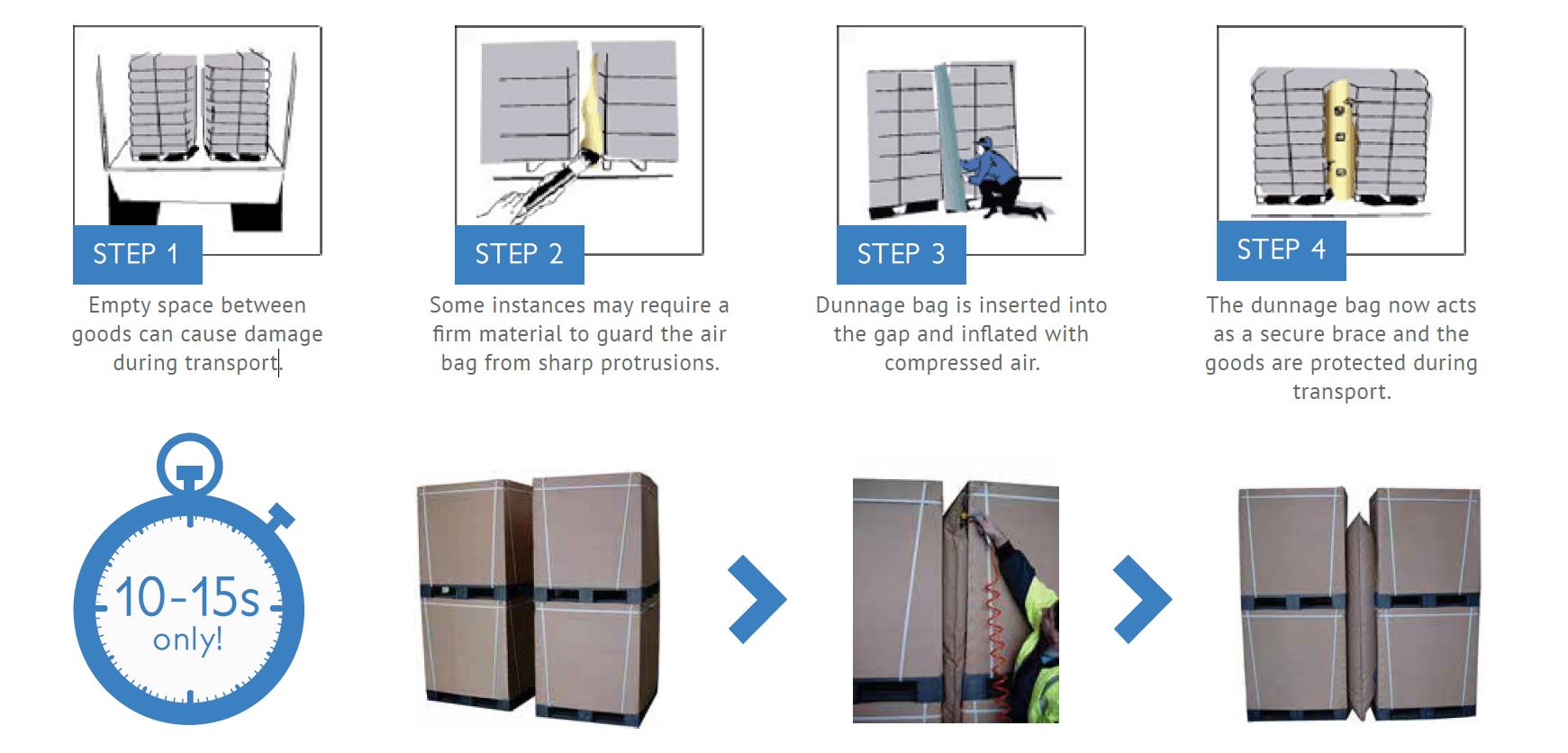 STEP 1

Empty space between goods can cause damage during transport.

STEP 2

Some instances may require a firm material to guard the air bag from sharp protrusions.

STEP 3

Dunnage bag is inserted into the gap and inflated with compressed air.

STEP 4

The dunnage bag now acts as a secure brace and the goods are protected during transport.

10-15s only!